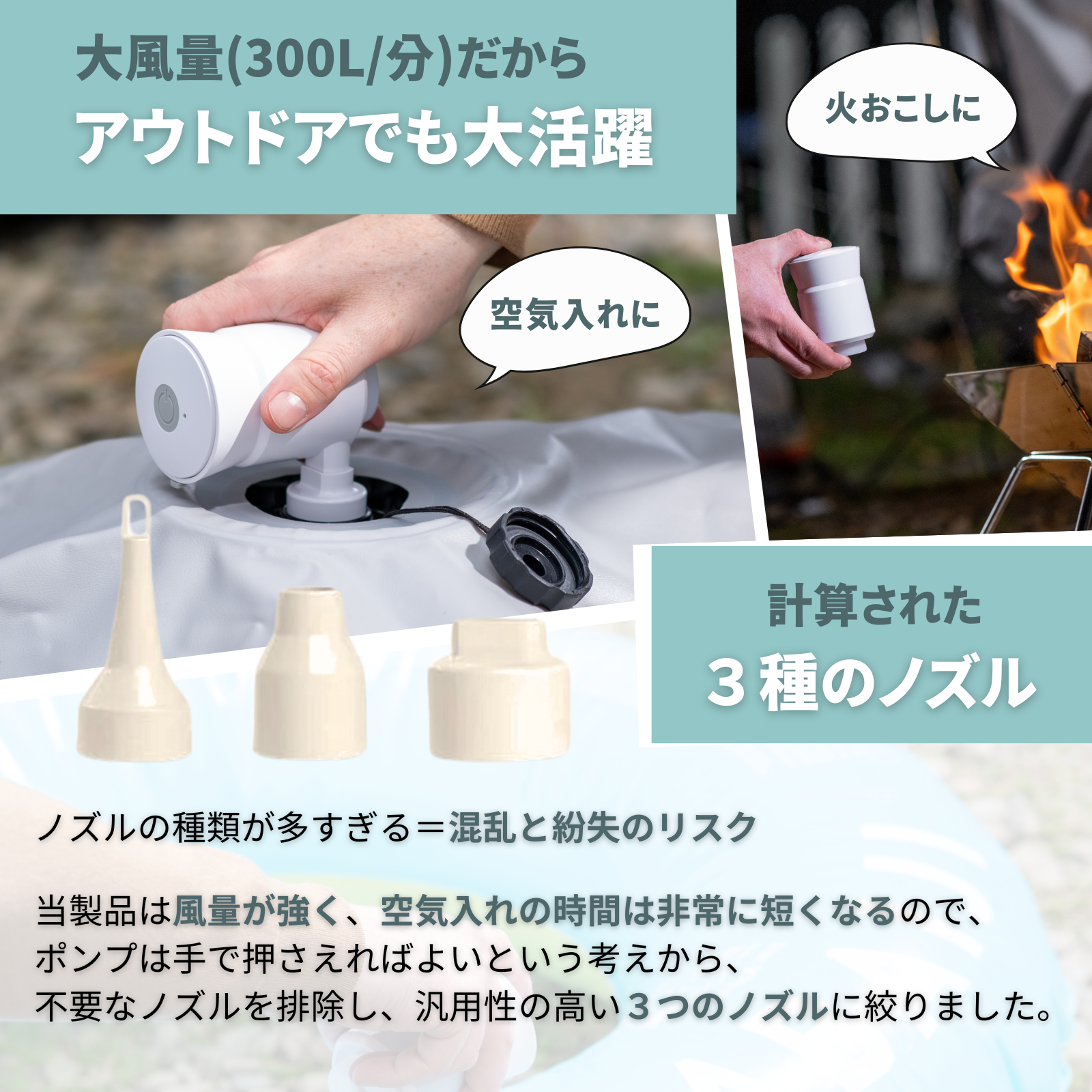 大風量(300L/分)だから
アウトドアでも大活躍

火おこしに

空気入れに

計算された
３種のノズル

ノズルの種類が多すぎる＝混乱と紛失のリスク

当製品は風量が強く、空気入れの時間は非常に短くなるので、
ポンプは手で押さえればよいという考えから、
不要なノズルを排除し、汎用性の高い３つのノズルに絞りました。