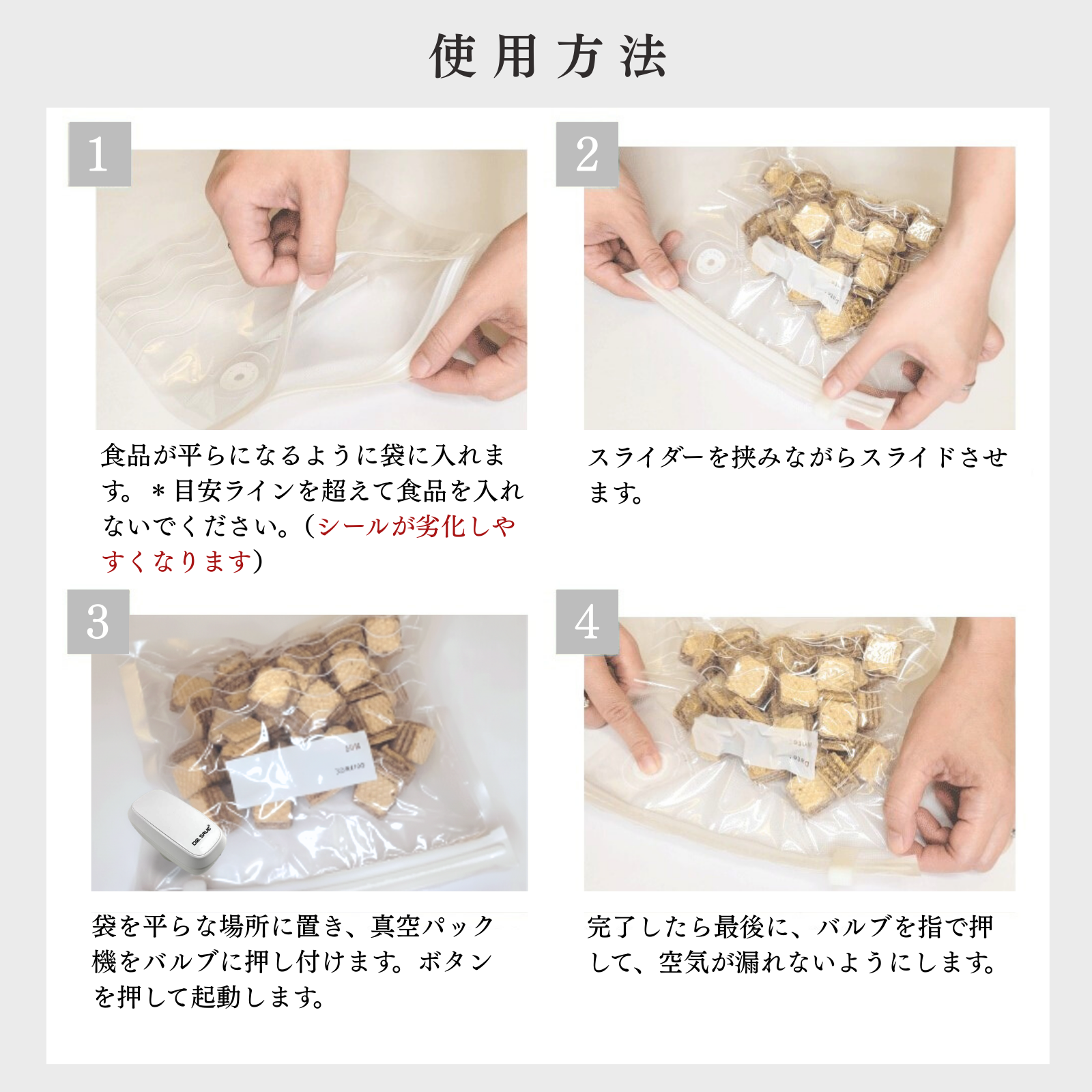 使用方法

1

食品が平らになるように袋に入れます。＊目安ラインを超えて食品を入れないでください。（シールが劣化しやすくなります）

2

スライダーを挟みながらスライドさせます。

3

DR.SAVE

袋を平らな場所に置き、真空パック機をバルブに押し付けます。ボタンを押して起動します。

4

完了したら最後に、バルブを指で押して、空気が漏れないようにします。